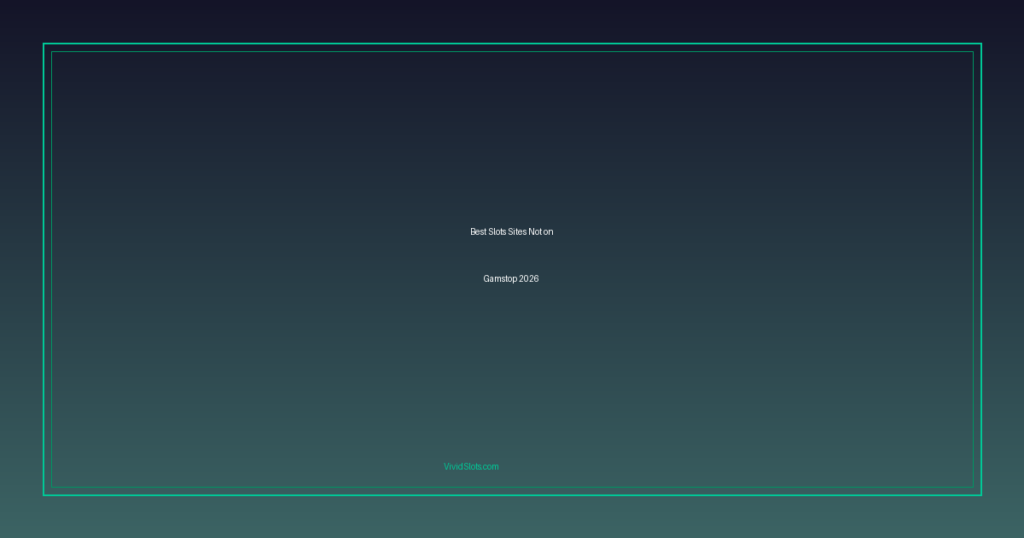 Best Slots Sites Not on

Gamstop 2026

VividSlots.com