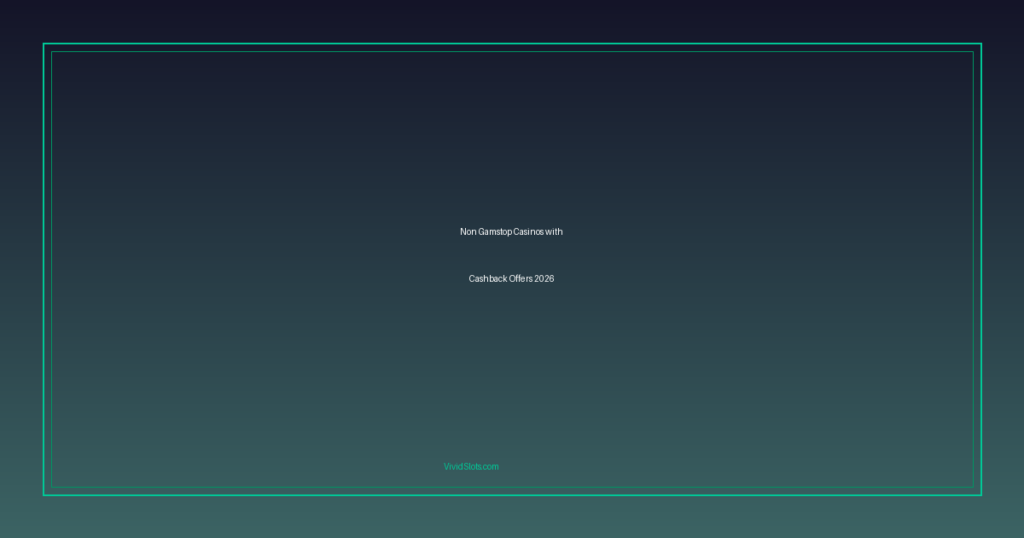 Non Gamstop Casinos with

Cashback Offers 2026

VividSlots.com