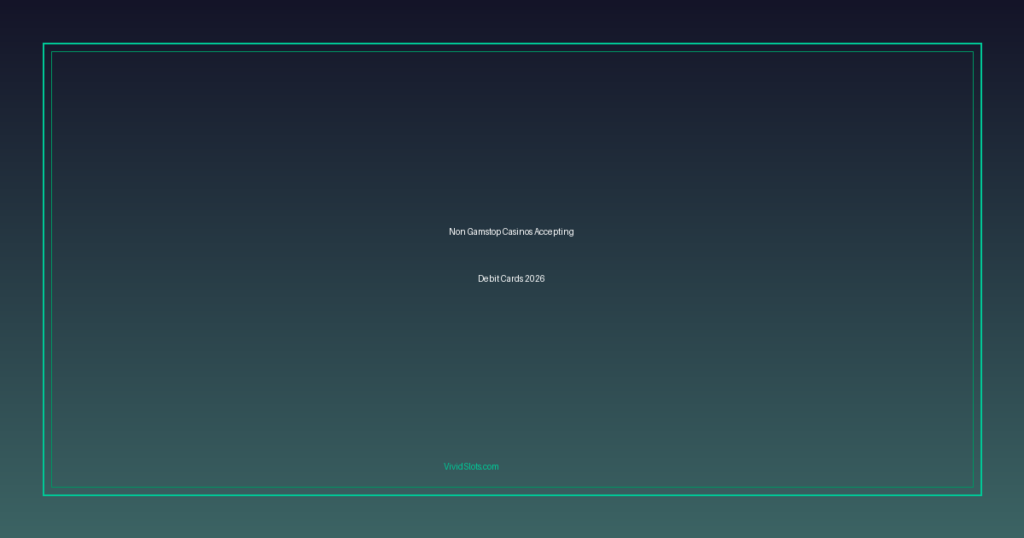 Non Gamstop Casinos Accepting

Debit Cards 2026

VividSlots.com