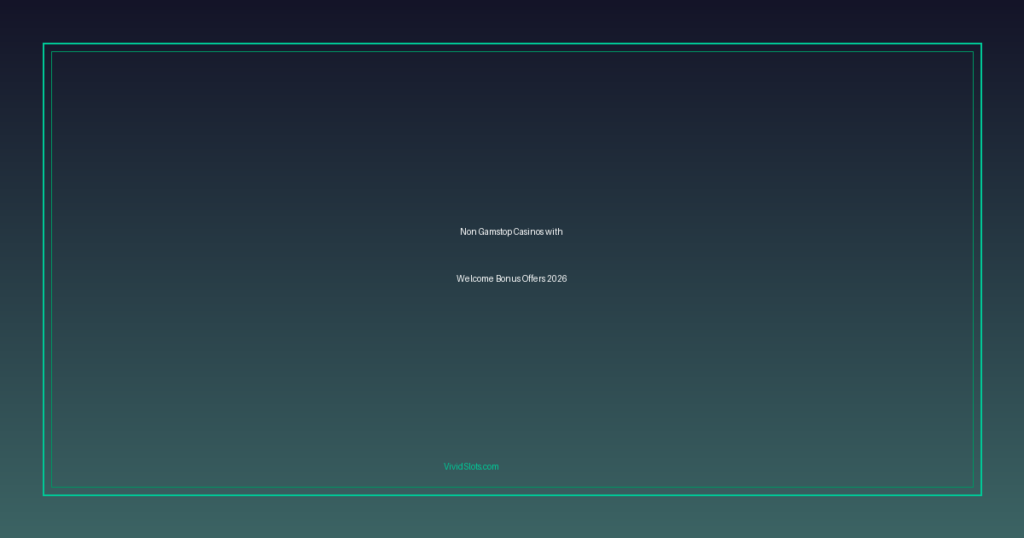 Non Gamstop Casinos with

Welcome Bonus Offers 2026

VividSlots.com